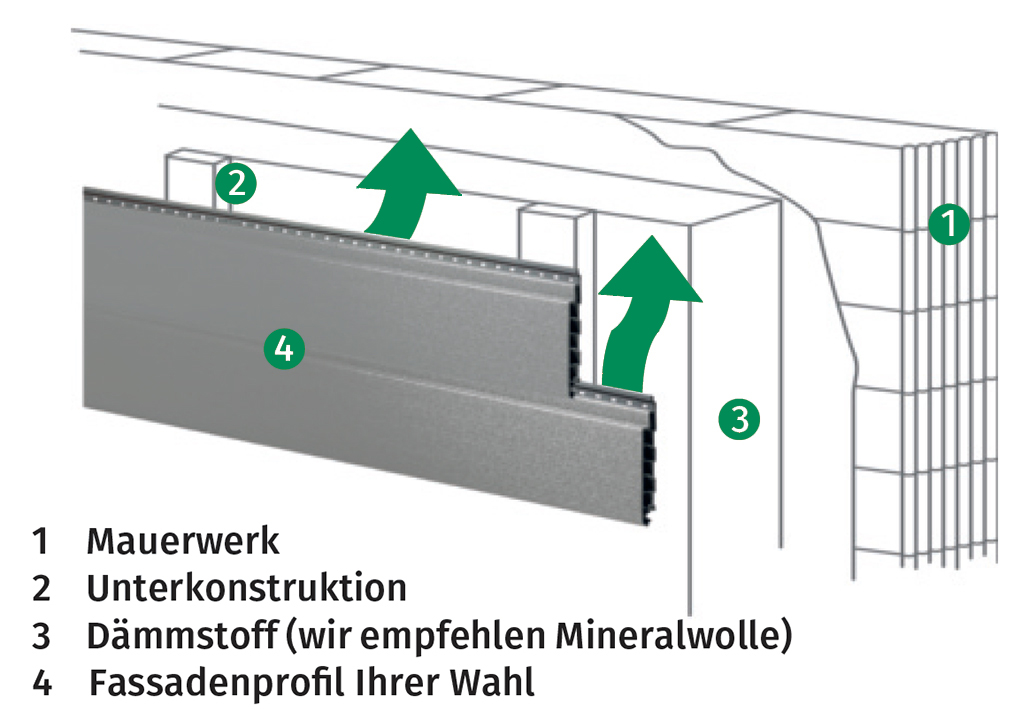 2

1

4

3

1 Mauerwerk
2 Unterkonstruktion
3 Dämmstoff (wir empfehlen Mineralwolle)
4 Fassadenprofil Ihrer Wahl